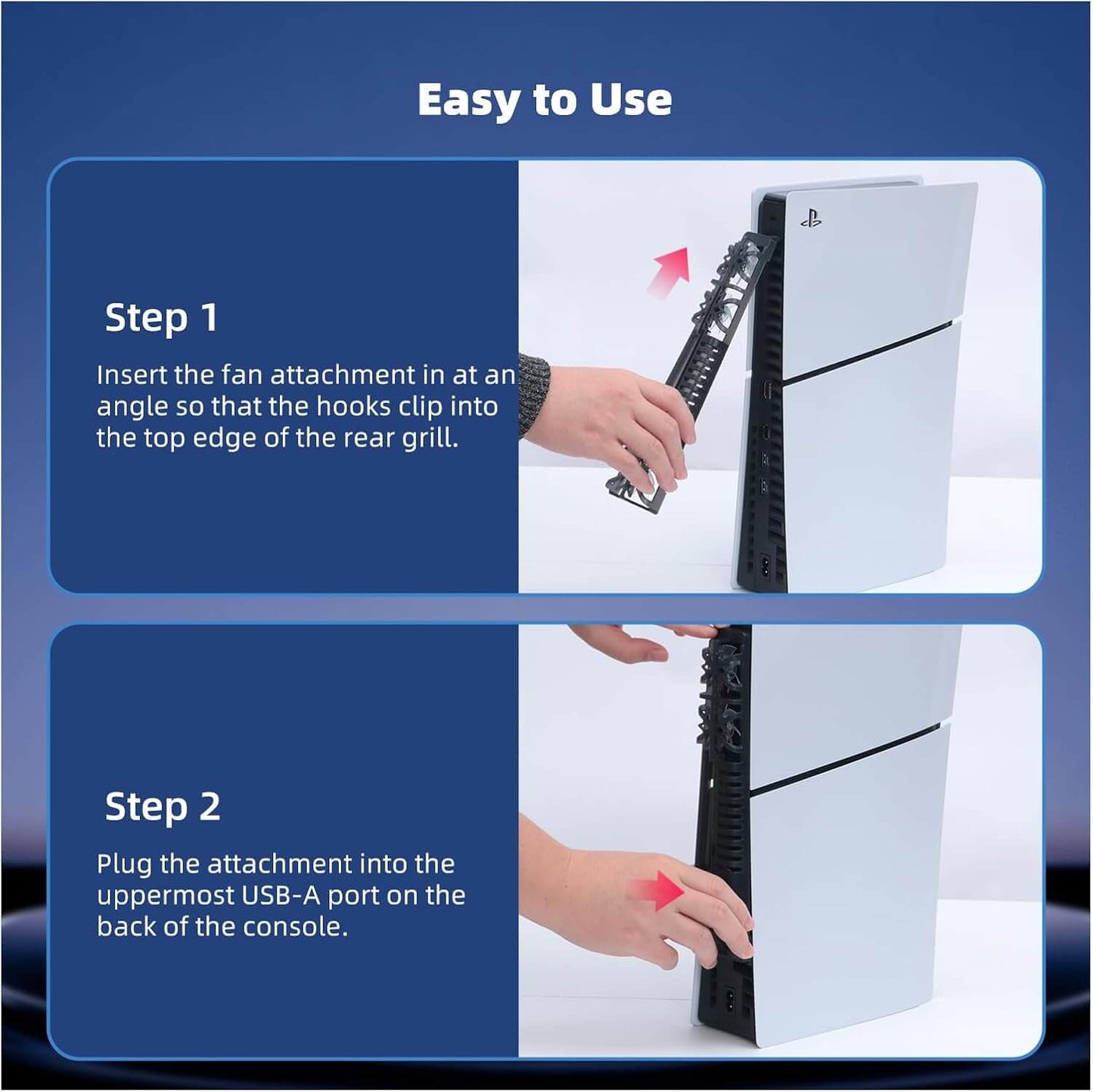 Easy to Use

Step 1

Insert the fan attachment in at an angle so that the hooks clip into the top edge of the rear grill.

Step 2

Plug the attachment into the uppermost USB-A port on the back of the console.